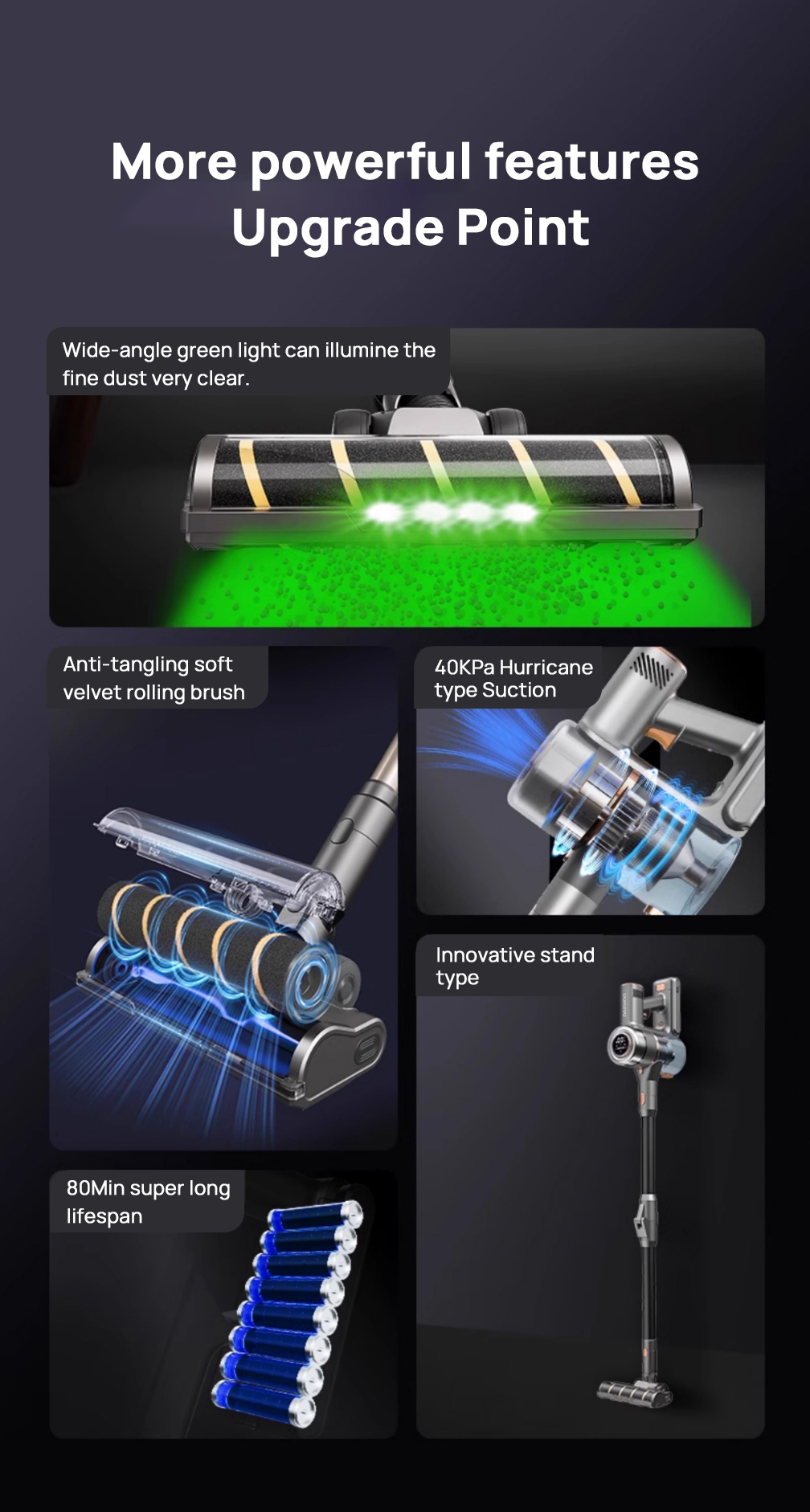 More powerful features
Upgrade Point

Wide-angle green light can illumine the fine dust very clear.

Anti-tangling soft velvet rolling brush

40KPa Hurricane type Suction

Innovative stand type

80Min super long lifespan