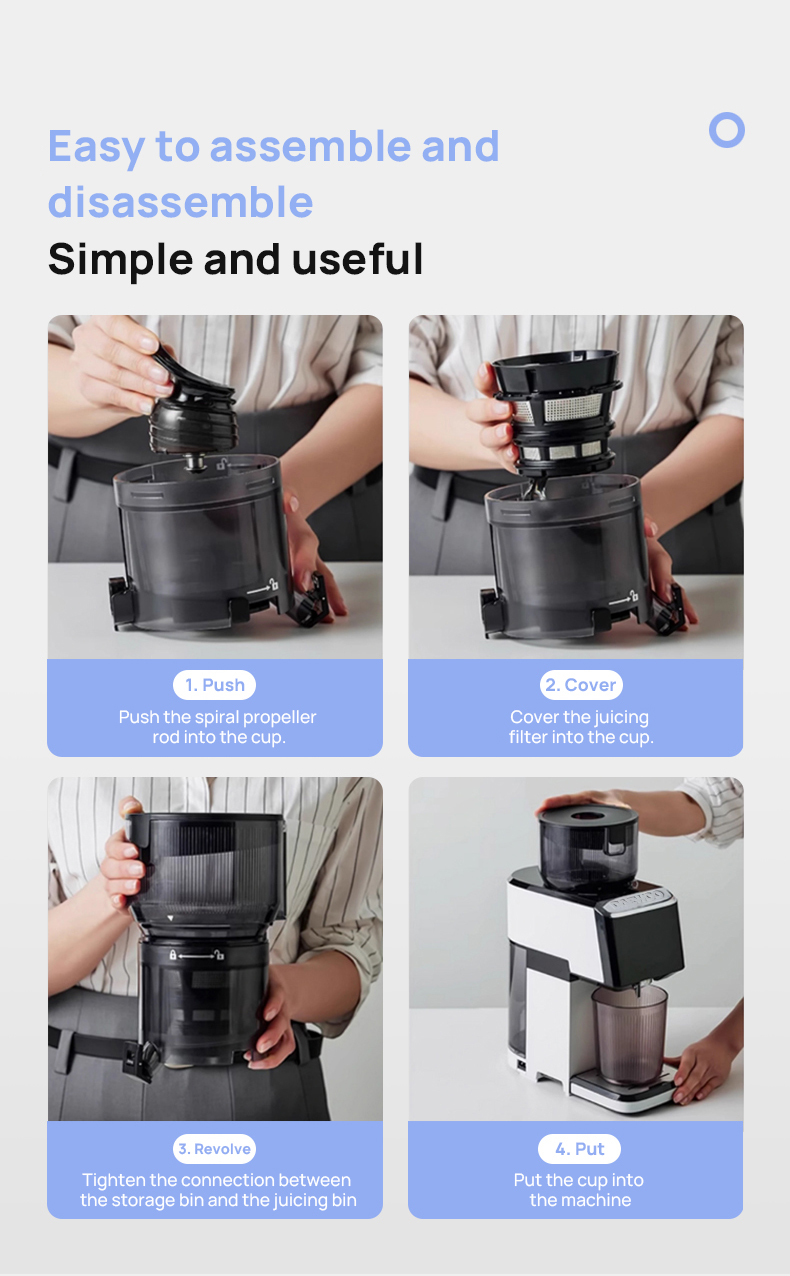 Easy to assemble and disassemble

Simple and useful

1. Push

Push the spiral propeller rod into the cup.

2. Cover

Cover the juicing filter into the cup.

3. Revolve

Tighten the connection between the storage bin and the juicing bin

4. Put

Put the cup into the machine